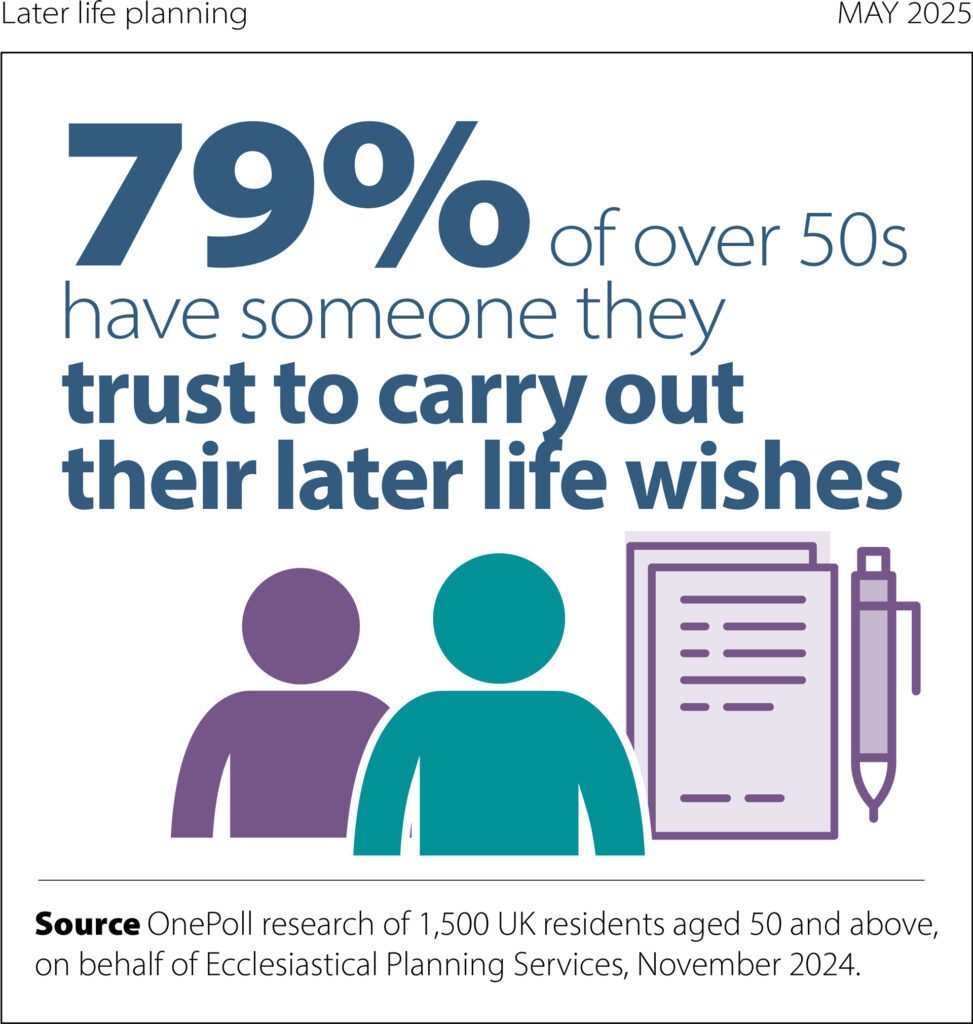 Later life planning

MAY 2025

79% of over 50s have someone they trust to carry out their later life wishes

Source OnePoll research of 1,500 UK residents aged 50 and above, on behalf of Ecclesiastical Planning Services, November 2024.